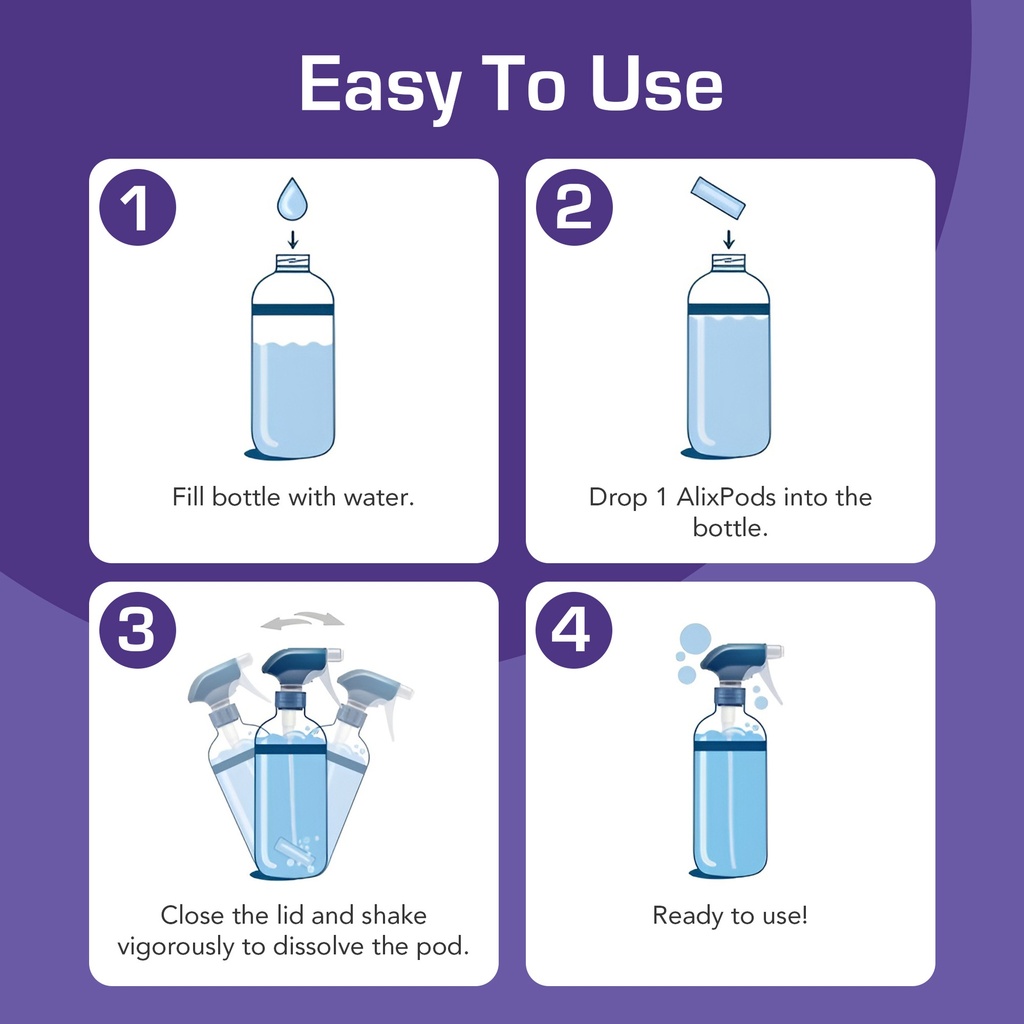 Easy To Use

1

Fill bottle with water.

2

Drop 1 AlixPods into the bottle.

3

Close the lid and shake vigorously to dissolve the pod.

4

Ready to use!